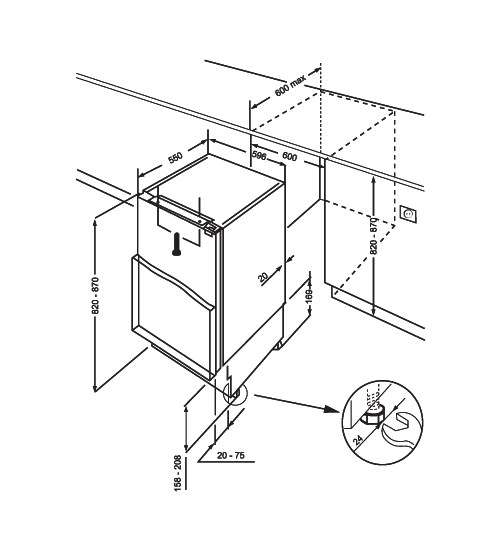 600 max
550
596
600
820 - 870
820 - 870
20
169
158 - 208
20 - 75
24